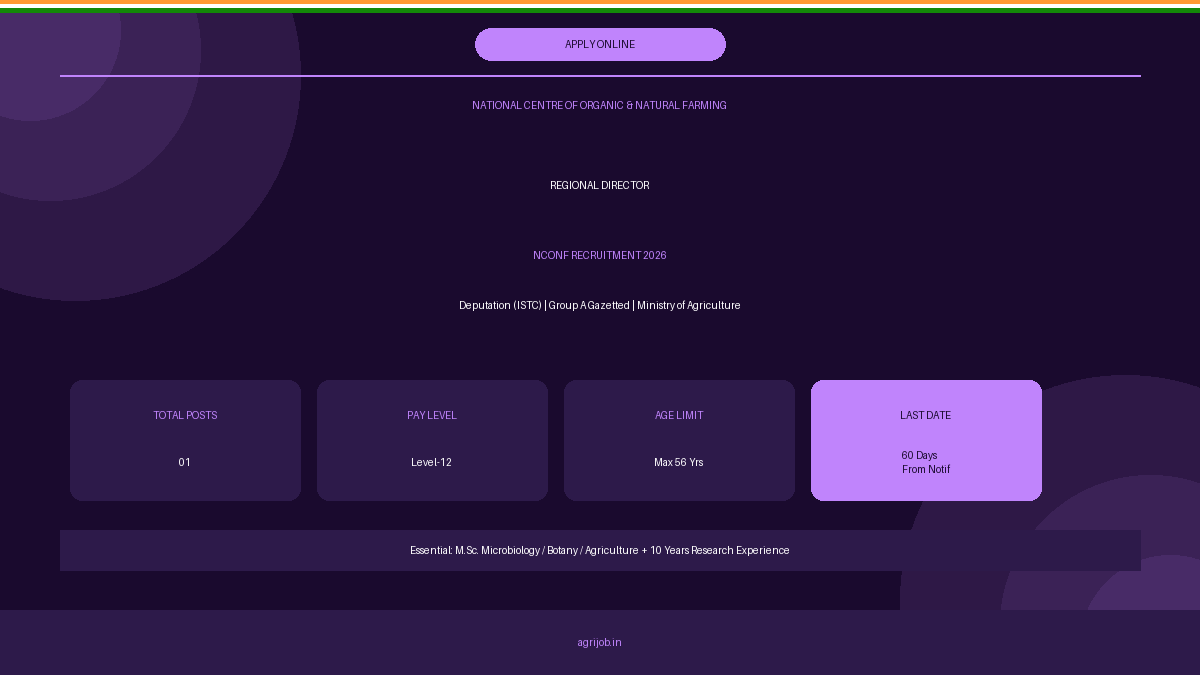 APPLY ONLINE

NATIONAL CENTRE OF ORGANIC & NATURAL FARMING

REGIONAL DIRECTOR

NCONF RECRUITMENT 2026

Deputation (ISTC) | Group A Gazetted | Ministry of Agriculture

TOTAL POSTS

01

PAY LEVEL

Level-12

AGE LIMIT

Max 56 Yrs

LAST DATE

60 Days
From Notif

Essential: M.Sc. Microbiology / Botany / Agriculture + 10 Years Research Experience

agrijob.in